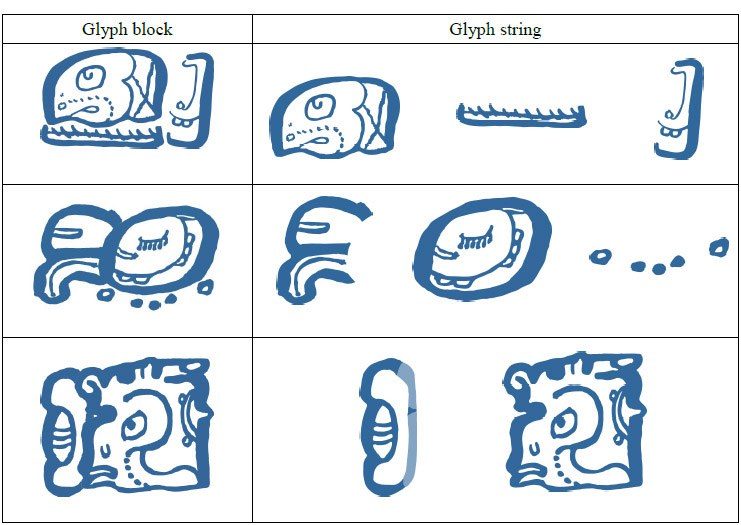 | Glyph block | Glyph string |
|---|---|
| | |
| | |
| | |